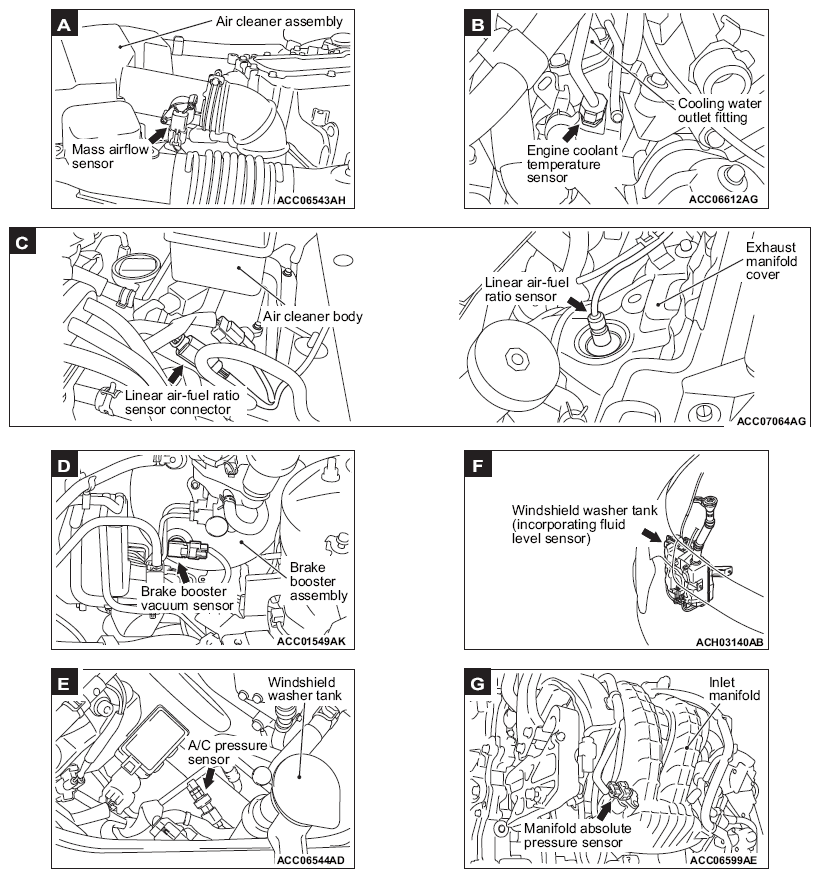 A
Air cleaner assembly
Mass airflow sensor
ACC06543AH

B
Cooling water outlet fitting
Engine coolant temperature sensor
ACC06612AG

C
Air cleaner body
Linear air-fuel ratio sensor connector
Linear air-fuel ratio sensor
Exhaust manifold cover
ACC07064AG

D
Brake booster vacuum sensor
Brake booster assembly
ACC01549AK

F
Windshield washer tank (incorporating fluid level sensor)
ACH03140AB

E
Windshield washer tank
A/C pressure sensor
ACC06544AD

G
Inlet manifold
Manifold absolute pressure sensor
ACC06599AE