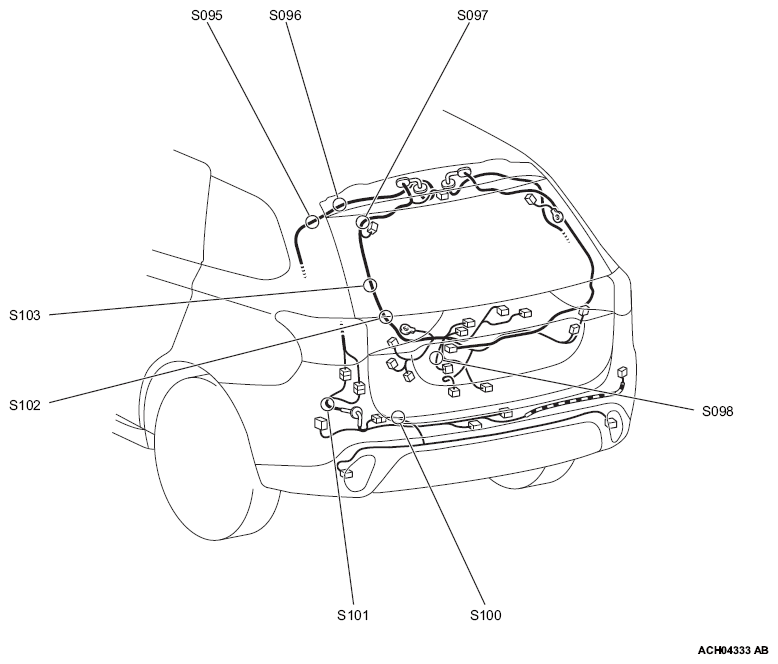 S095
S096
S097
S103
S102
S098
S101
S100
ACH04333 AB