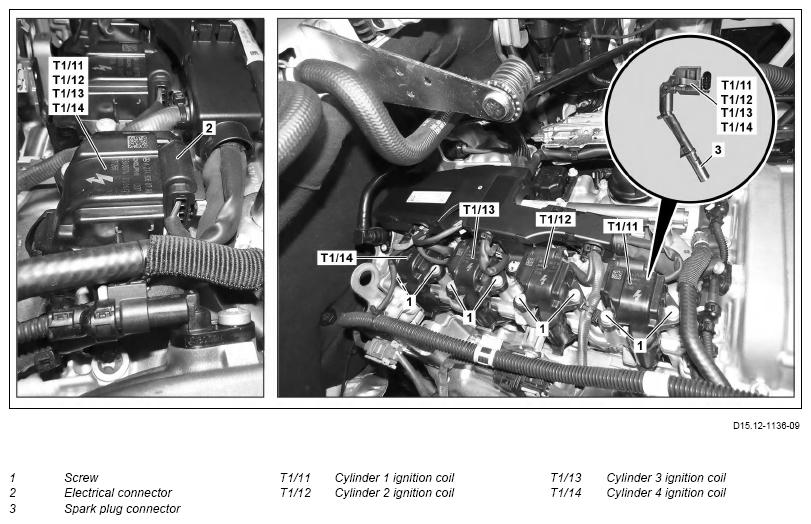 T1/11
T1/12
T1/13
T1/14

2

T1/11
T1/12
T1/13
T1/14

3

T1/13
T1/12
T1/11
T1/14

1
1
1
1

D15.12-1136-09

1 Screw
2 Electrical connector
3 Spark plug connector

T1/11 Cylinder 1 ignition coil
T1/12 Cylinder 2 ignition coil

T1/13 Cylinder 3 ignition coil
T1/14 Cylinder 4 ignition coil