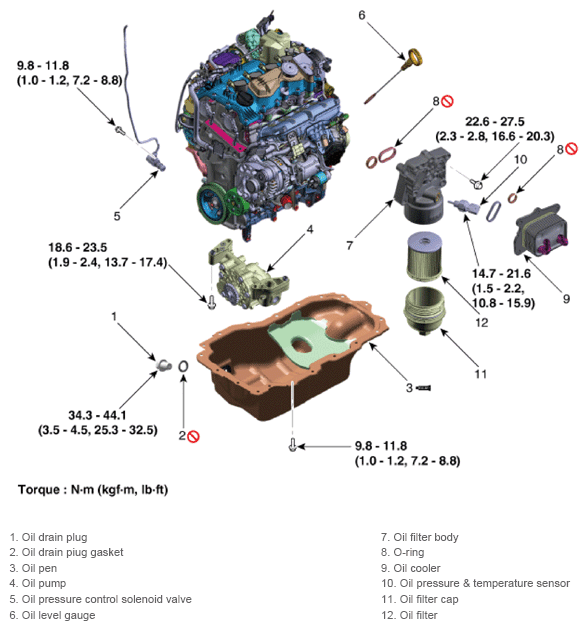 9.8 - 11.8
(1.0 - 1.2, 7.2 - 8.8)

6

8

22.6 - 27.5
(2.3 - 2.8, 16.6 - 20.3)

10

8

5

7

4

18.6 - 23.5
(1.9 - 2.4, 13.7 - 17.4)

14.7 - 21.6
(1.5 - 2.2,
10.8 - 15.9)

9

12

1

11

3

34.3 - 44.1
(3.5 - 4.5, 25.3 - 32.5)

2

9.8 - 11.8
(1.0 - 1.2, 7.2 - 8.8)

Torque : N·m (kgf·m, lb·ft)

1. Oil drain plug
2. Oil drain piug gasket
3. Oil pen
4. Oil pump
5. Oil pressure control solenoid valve
6. Oil level gauge

7. Oil filter body
8. O-ring
9. Oil cooler
10. Oil pressure & temperature sensor
11. Oil filter cap
12. Oil filter