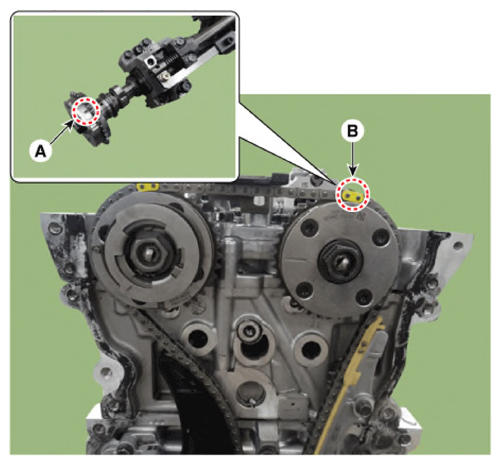 A

B