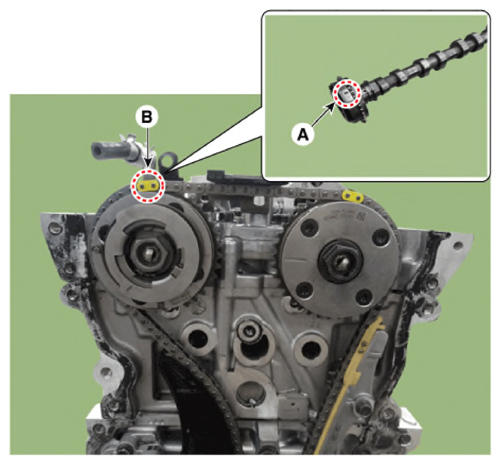 B

A