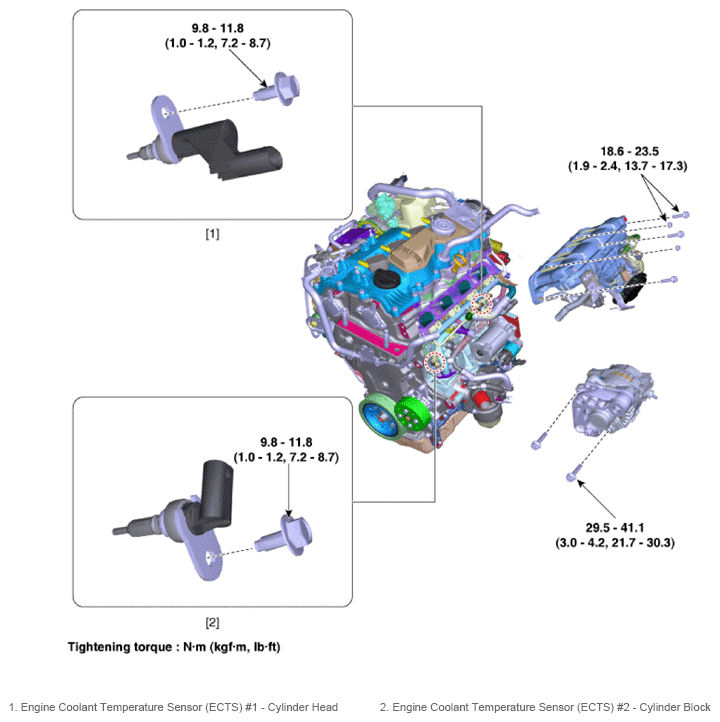 9.8 - 11.8
(1.0 - 1.2, 7.2 - 8.7)

[1]

18.6 - 23.5
(1.9 - 2.4, 13.7 - 17.3)

9.8 - 11.8
(1.0 - 1.2, 7.2 - 8.7)

29.5 - 41.1
(3.0 - 4.2, 21.7 - 30.3)

[2]

Tightening torque : N·m (kgf·m, lb·ft)

1. Engine Coolant Temperature Sensor (ECTS) #1 - Cylinder Head

2. Engine Coolant Temperature Sensor (ECTS) #2 - Cylinder Block