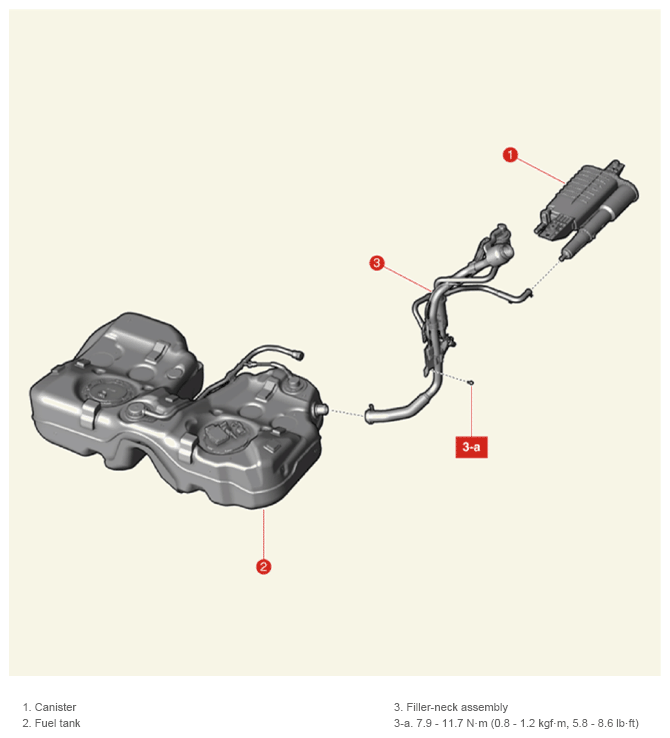 1

3

3-a

2

1. Canister
2. Fuel tank

3. Filler-neck assembly
3-a. 7.9 - 11.7 N·m (0.8 - 1.2 kgf·m, 5.8 - 8.6 lb·ft)