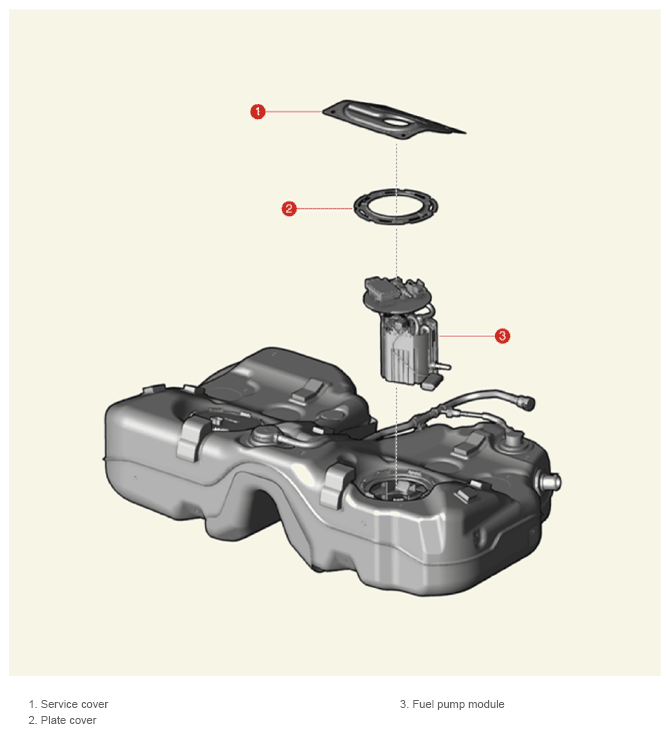 1

2

3

1. Service cover
2. Plate cover

3. Fuel pump module