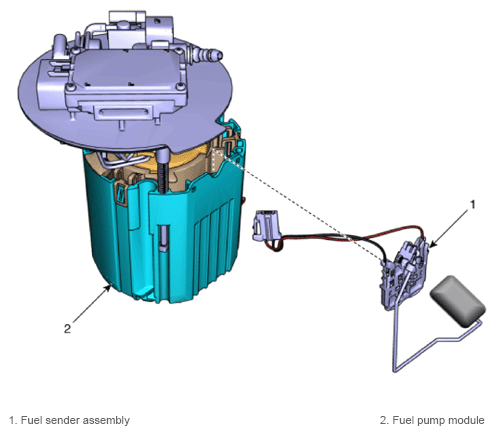 1

2

1. Fuel sender assembly

2. Fuel pump module