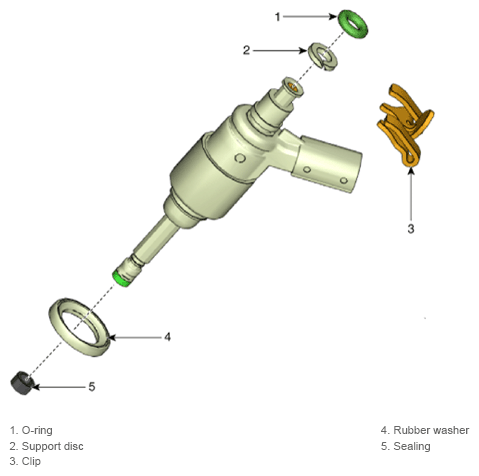 1
2
3
4
5

1. O-ring
2. Support disc
3. Clip

4. Rubber washer
5. Sealing