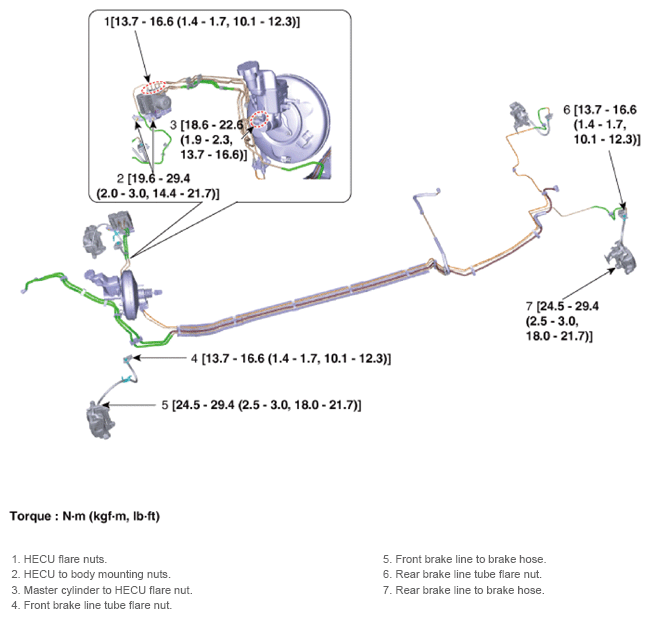 1[13.7 - 16.6 (1.4 - 1.7, 10.1 - 12.3)]

3 [18.6 - 22.6 (1.9 - 2.3, 13.7 - 16.6)]

2 [19.6 - 29.4 (2.0 - 3.0, 14.4 - 21.7)]

6 [13.7 - 16.6 (1.4 - 1.7, 10.1 - 12.3)]

7 [24.5 - 29.4 (2.5 - 3.0, 18.0 - 21.7)]

4 [13.7 - 16.6 (1.4 - 1.7, 10.1 - 12.3)]

5 [24.5 - 29.4 (2.5 - 3.0, 18.0 - 21.7)]

Torque : N·m (kgf·m, lb·ft)

1. HECU flare nuts.
2. HECU to body mounting nuts.
3. Master cylinder to HECU flare nut.
4. Front brake line tube flare nut.

5. Front brake line to brake hose.
6. Rear brake line tube flare nut.
7. Rear brake line to brake hose.