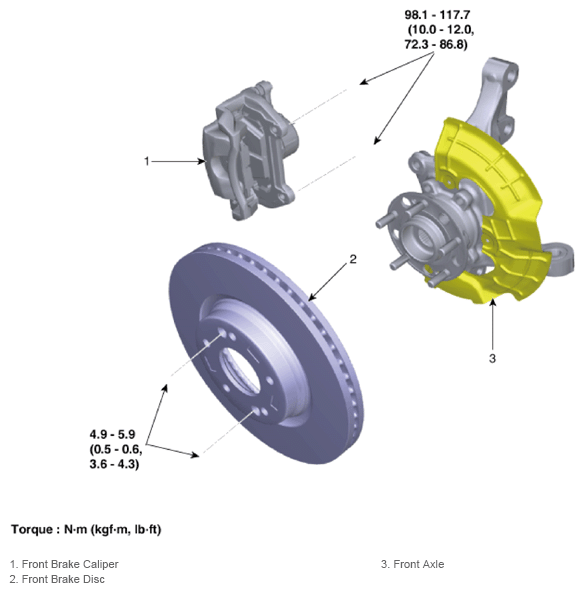 98.1 - 117.7
(10.0 - 12.0,
72.3 - 86.8)

1

2

3

4.9 - 5.9
(0.5 - 0.6,
3.6 - 4.3)

Torque : N·m (kgf·m, lb·ft)

1. Front Brake Caliper
2. Front Brake Disc

3. Front Axle