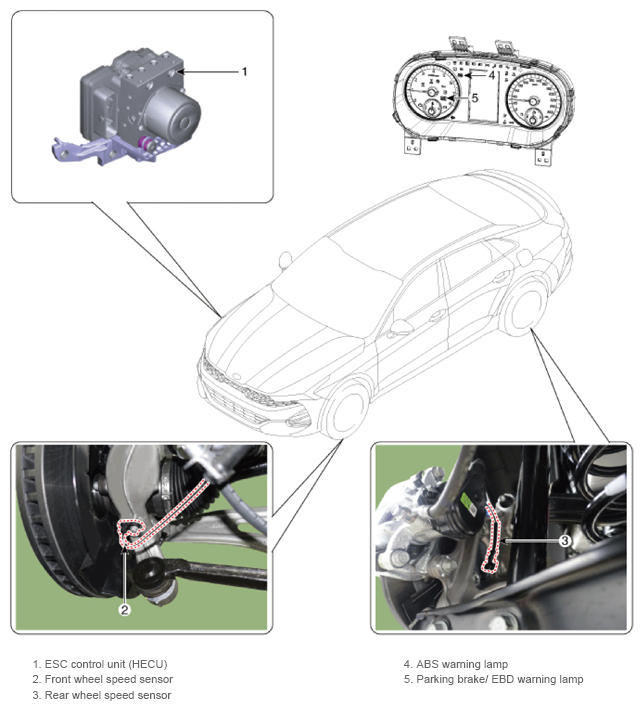 1

4

5

2

3

1. ESC control unit (HECU)
2. Front wheel speed sensor
3. Rear wheel speed sensor

4. ABS warning lamp
5. Parking brake/ EBD warning lamp