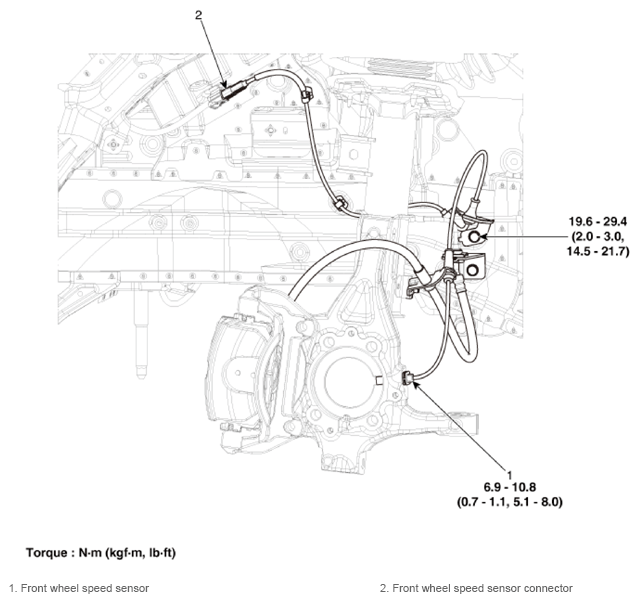 2

19.6 - 29.4 (2.0 - 3.0, 14.5 - 21.7)

1
6.9 - 10.8
(0.7 - 1.1, 5.1 - 8.0)

Torque : N·m (kgf·m, lb·ft)

1. Front wheel speed sensor

2. Front wheel speed sensor connector