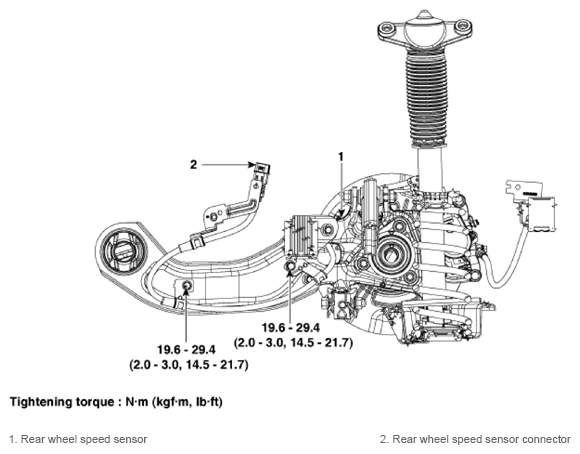 2

1

19.6 - 29.4
(2.0 - 3.0, 14.5 - 21.7)

19.6 - 29.4
(2.0 - 3.0, 14.5 - 21.7)

Tightening torque : N·m (kgf·m, lb·ft)

1. Rear wheel speed sensor

2. Rear wheel speed sensor connector