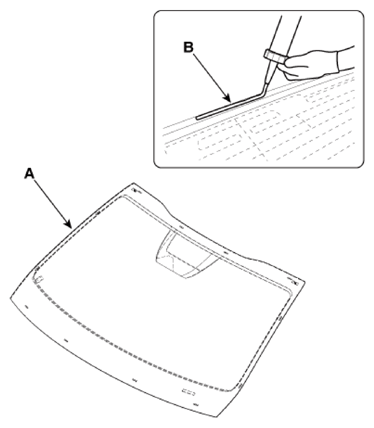 B

A