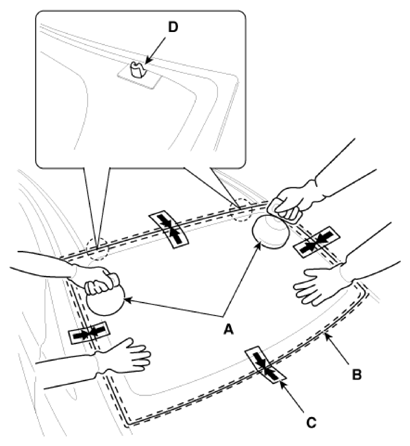 D

A

B

C