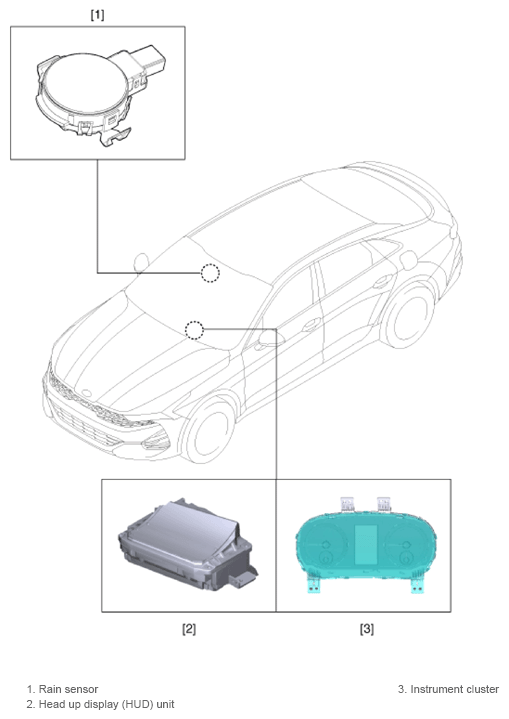 [1]

[2]

[3]

1. Rain sensor
2. Head up display (HUD) unit

3. Instrument cluster