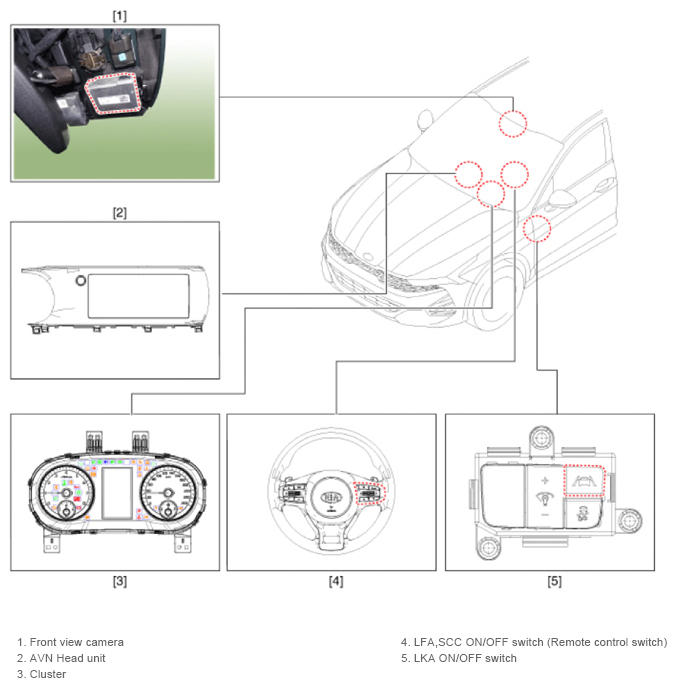 [1]

[2]

[3]

[4]

[5]

1. Front view camera
2. AVN Head unit
3. Cluster

4. LFA,SCC ON/OFF switch (Remote control switch)
5. LKA ON/OFF switch