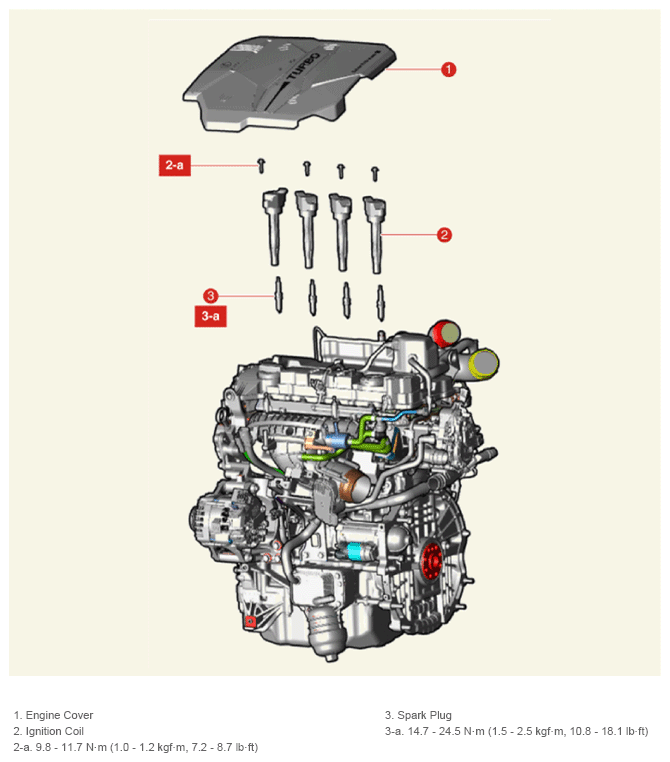 TURBO

1

2-a

2

3

3-a

1. Engine Cover
2. Ignition Coil
2-a. 9.8 - 11.7 N·m (1.0 - 1.2 kgf·m, 7.2 - 8.7 lb·ft)

3. Spark Plug
3-a. 14.7 - 24.5 N·m (1.5 - 2.5 kgf·m, 10.8 - 18.1 lb·ft)