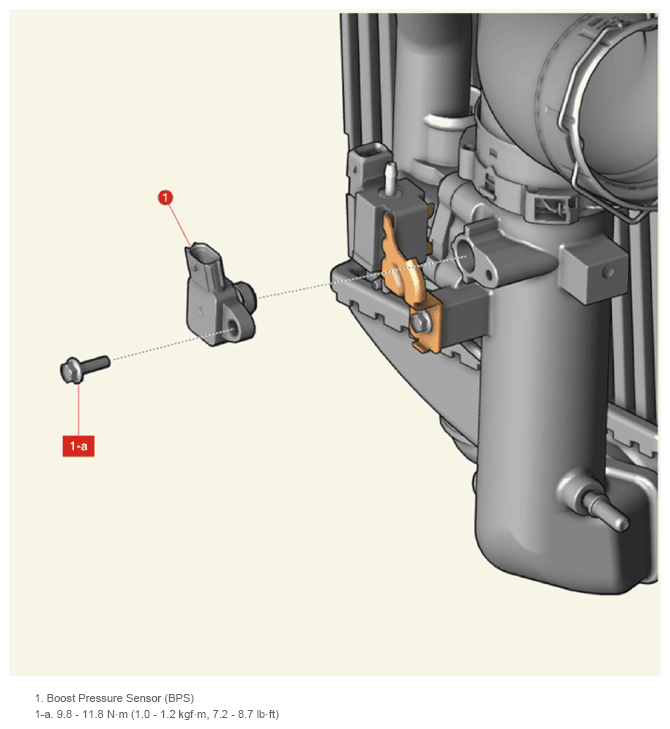 1

1-a

1. Boost Pressure Sensor (BPS)
1-a. 9.8 - 11.8 N·m (1.0 - 1.2 kgf·m, 7.2 - 8.7 lb·ft)