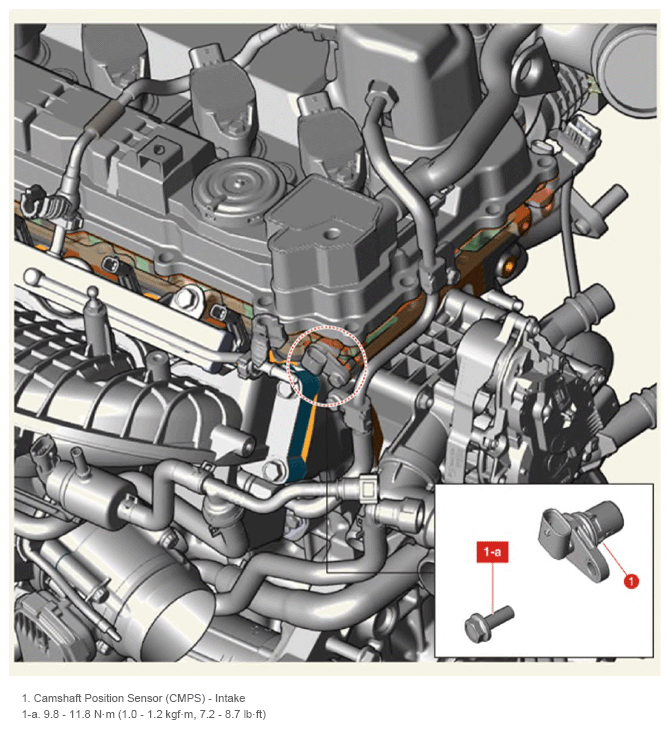 1-a

1

1. Camshaft Position Sensor (CMPS) - Intake
1-a. 9.8 - 11.8 N·m (1.0 - 1.2 kgf·m, 7.2 - 8.7 lb·ft)