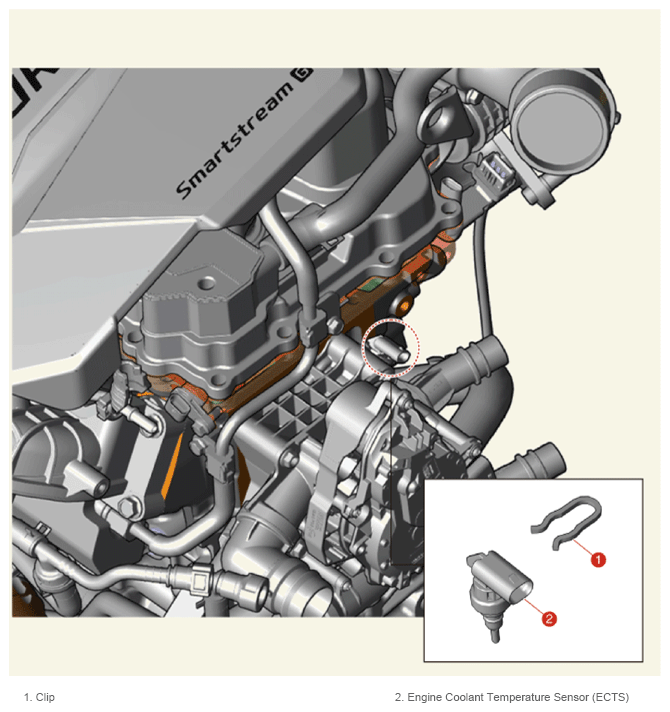 Smartstream G

1

2

1. Clip

2. Engine Coolant Temperature Sensor (ECTS)