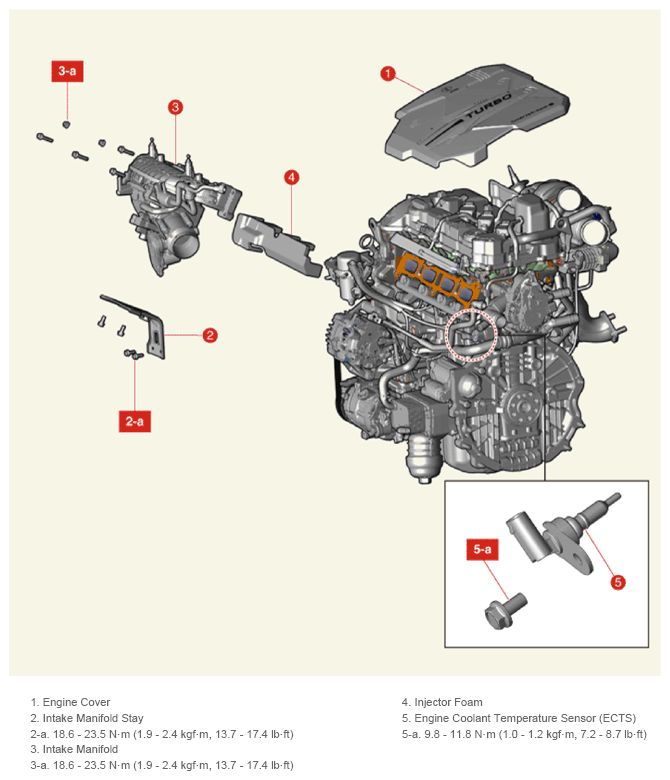 3-a

3

1

TURBO

4

2

2-a

5-a

5

1. Engine Cover
2. Intake Manifold Stay
2-a. 18.6 - 23.5 N·m (1.9 - 2.4 kgf·m, 13.7 - 17.4 lb·ft)
3. Intake Manifold
3-a. 18.6 - 23.5 N·m (1.9 - 2.4 kgf·m, 13.7 - 17.4 lb·ft)

4. Injector Foam
5. Engine Coolant Temperature Sensor (ECTS)
5-a. 9.8 - 11.8 N·m (1.0 - 1.2 kgf·m, 7.2 - 8.7 lb·ft)