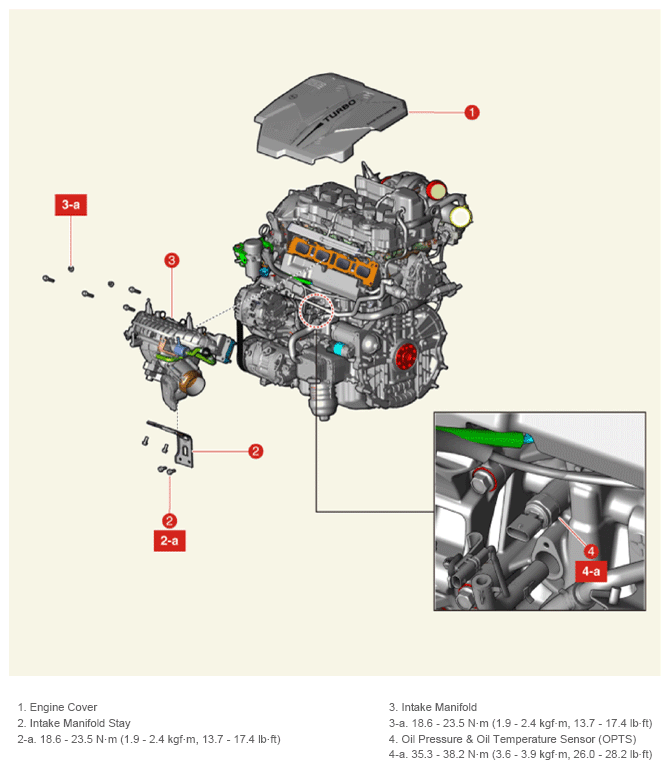 TURBO

1

3-a

3

2

2

2-a

4

4-a

1. Engine Cover
2. Intake Manifold Stay
2-a. 18.6 - 23.5 N·m (1.9 - 2.4 kgf·m, 13.7 - 17.4 lb·ft)

3. Intake Manifold
3-a. 18.6 - 23.5 N·m (1.9 - 2.4 kgf·m, 13.7 - 17.4 lb·ft)
4. Oil Pressure & Oil Temperature Sensor (OPTS)
4-a. 35.3 - 38.2 N·m (3.6 - 3.9 kgf·m, 26.0 - 28.2 lb·ft)