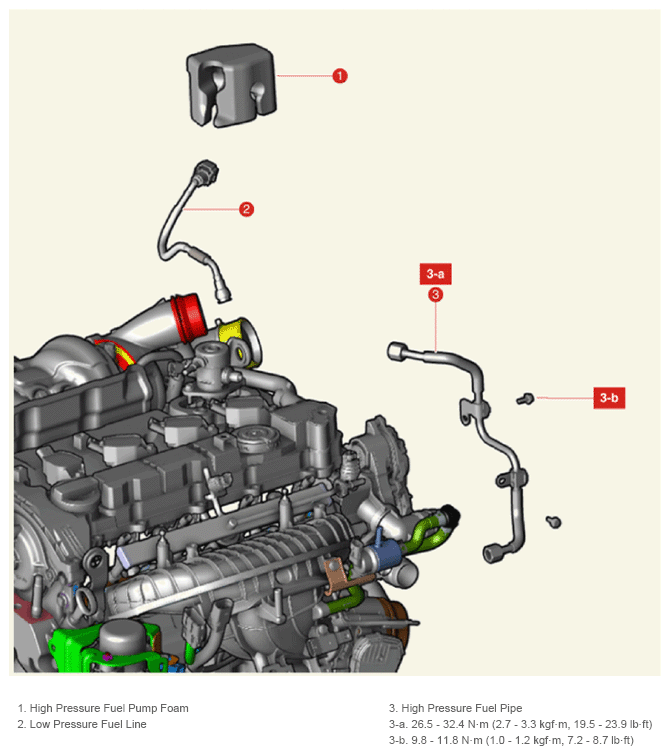 1

2

3-a
3

3-b

1. High Pressure Fuel Pump Foam
2. Low Pressure Fuel Line

3. High Pressure Fuel Pipe
3-a. 26.5 - 32.4 N·m (2.7 - 3.3 kgf·m, 19.5 - 23.9 lb·ft)
3-b. 9.8 - 11.8 N·m (1.0 - 1.2 kgf·m, 7.2 - 8.7 lb·ft)