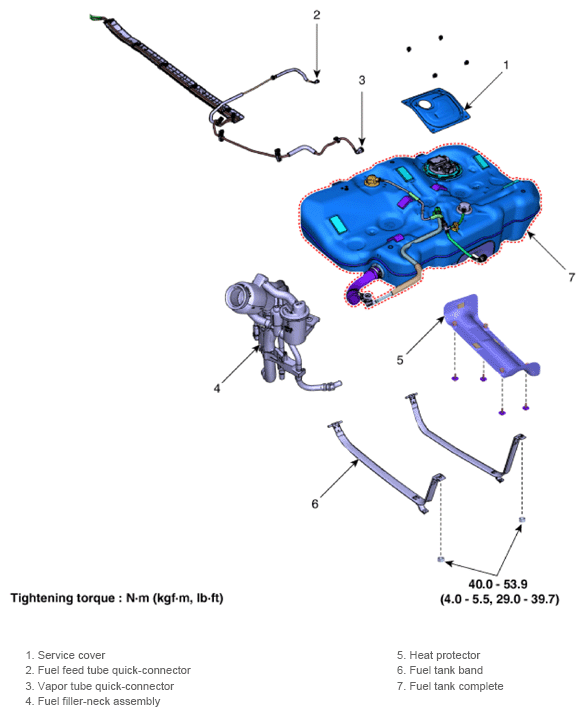 2

3

1

7

4

5

6

40.0 - 53.9
(4.0 - 5.5, 29.0 - 39.7)

Tightening torque : N·m (kgf·m, lb·ft)

1. Service cover
2. Fuel feed tube quick-connector
3. Vapor tube quick-connector
4. Fuel filler-neck assembly

5. Heat protector
6. Fuel tank band
7. Fuel tank complete