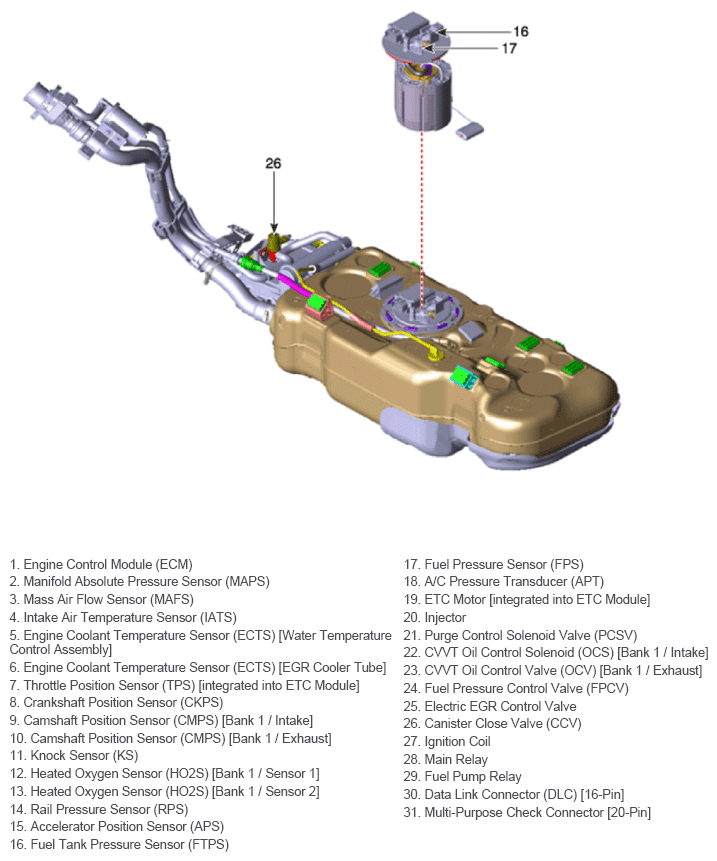 16
17
26

1. Engine Control Module (ECM)
2. Manifold Absolute Pressure Sensor (MAPS)
3. Mass Air Flow Sensor (MAFS)
4. Intake Air Temperature Sensor (IATS)
5. Engine Coolant Temperature Sensor (ECTS) [Water Temperature Control Assembly]
6. Engine Coolant Temperature Sensor (ECTS) [EGR Cooler Tube]
7. Throttle Position Sensor (TPS) [integrated into ETC Module]
8. Crankshaft Position Sensor (CKPS)
9. Camshaft Position Sensor (CMPS) [Bank 1 / Intake]
10. Camshaft Position Sensor (CMPS) [Bank 1 / Exhaust]
11. Knock Sensor (KS)
12. Heated Oxygen Sensor (HO2S) [Bank 1 / Sensor 1]
13. Heated Oxygen Sensor (HO2S) [Bank 1 / Sensor 2]
14. Rail Pressure Sensor (RPS)
15. Accelerator Position Sensor (APS)
16. Fuel Tank Pressure Sensor (FTPS)
17. Fuel Pressure Sensor (FPS)
18. A/C Pressure Transducer (APT)
19. ETC Motor [integrated into ETC Module]
20. Injector
21. Purge Control Solenoid Valve (PCSV)
22. CVVT Oil Control Solenoid (OCS) [Bank 1 / Intake]
23. CVVT Oil Control Valve (OCV) [Bank 1 / Exhaust]
24. Fuel Pressure Control Valve (FPCV)
25. Electric EGR Control Valve
26. Canister Close Valve (CCV)
27. Ignition Coil
28. Main Relay
29. Fuel Pump Relay
30. Data Link Connector (DLC) [16-Pin]
31. Multi-Purpose Check Connector [20-Pin]