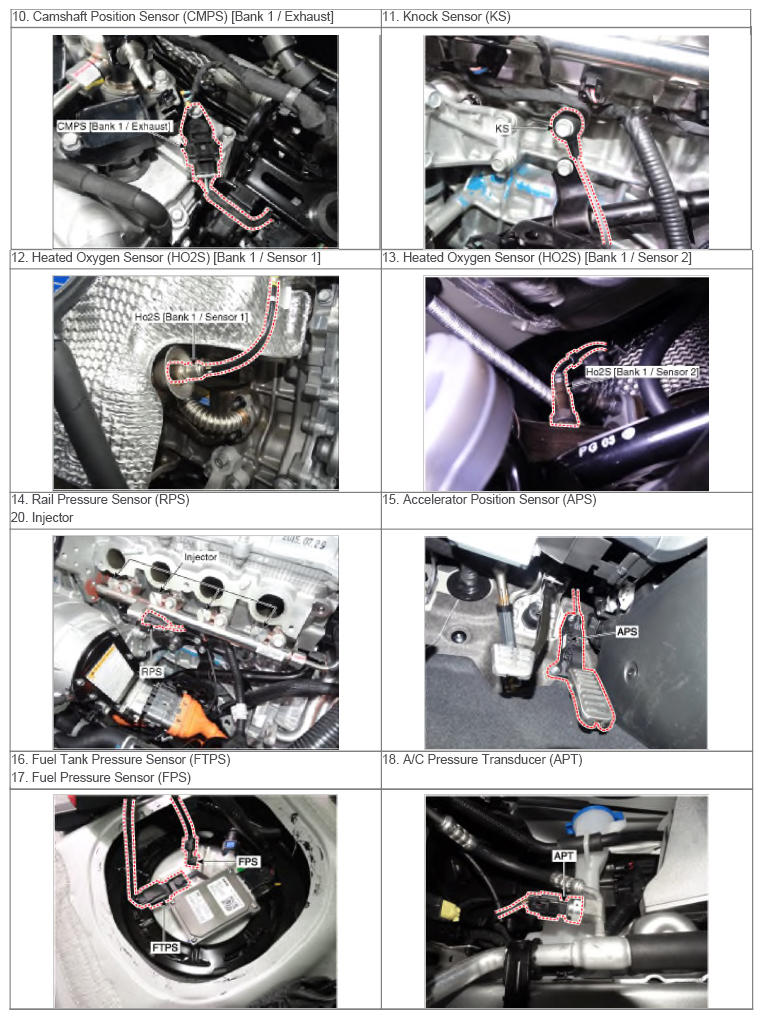 | 10. Camshaft Position Sensor (CMPS) [Bank 1 / Exhaust] | 11. Knock Sensor (KS) |
|---|---|
| CMPS [Bank 1 / Exhaust] | KS |
| 12. Heated Oxygen Sensor (HO2S) [Bank 1 / Sensor 1] | 13. Heated Oxygen Sensor (HO2S) [Bank 1 / Sensor 2] |
| Ho2S [Bank 1 / Sensor 1] | Ho2S [Bank 1 / Sensor 2] PG 03 |
| 14. Rail Pressure Sensor (RPS) 20. Injector | 15. Accelerator Position Sensor (APS) |
| Injector RPS | APS |
| 16. Fuel Tank Pressure Sensor (FTPS) 17. Fuel Pressure Sensor (FPS) | 18. A/C Pressure Transducer (APT) |
| FPS FTPS | APT |