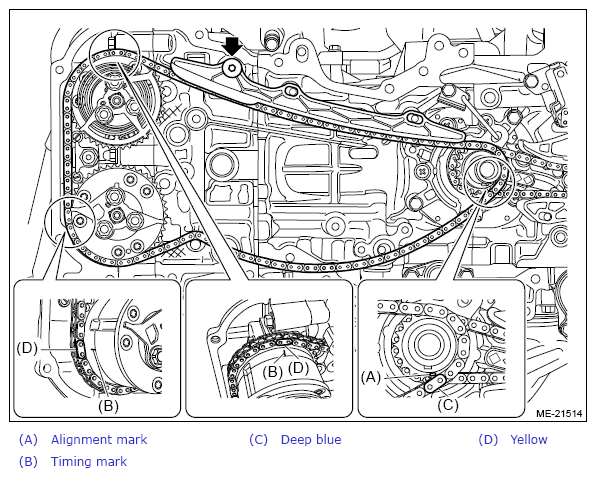 (D)

(B)

(B) (D)

(A)

(C)

ME-21514

(A) Alignment mark
(B) Timing mark

(C) Deep blue

(D) Yellow