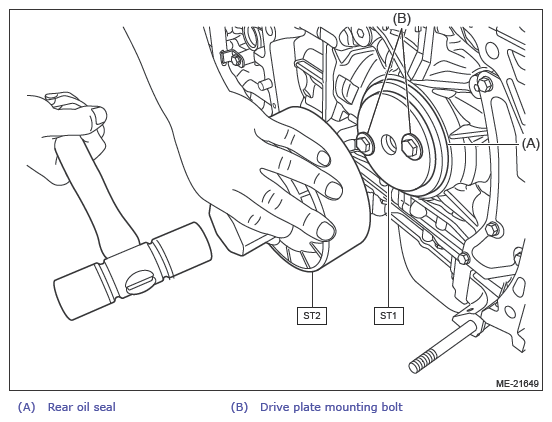 (B)

(A)

ST2

ST1

ME-21649

(A) Rear oil seal

(B) Drive plate mounting bolt