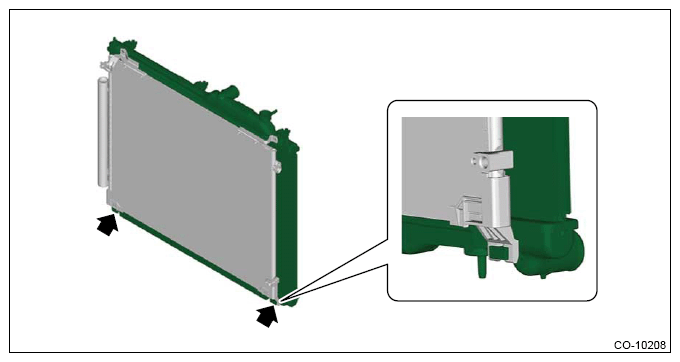 CO-10208