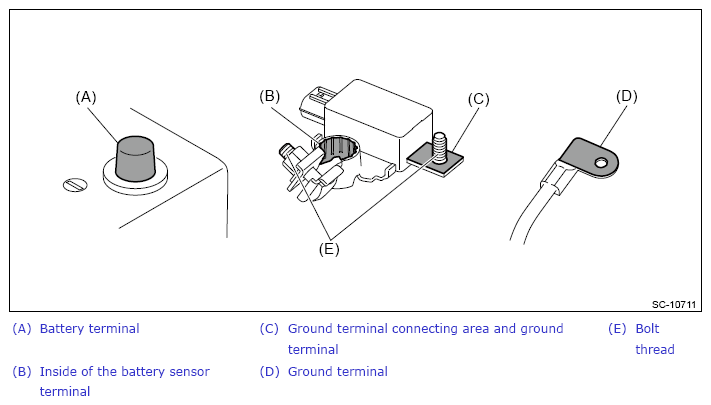 (A)

(B)

(C)

(D)

(E)

SC-10711

(A) Battery terminal

(B) Inside of the battery sensor terminal

(C) Ground terminal connecting area and ground terminal

(D) Ground terminal

(E) Bolt thread