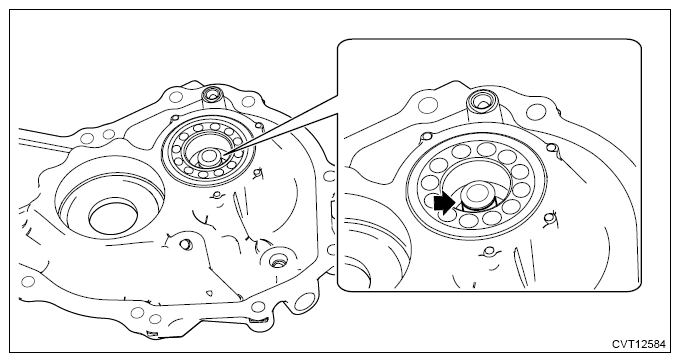 CVT12584