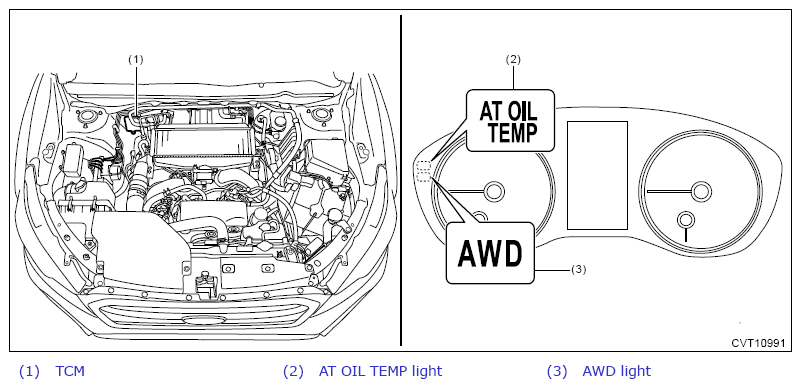 (1)

(2)

AT OIL TEMP

AWD

(3)

CVT10991

(1) TCM
(2) AT OIL TEMP light
(3) AWD light