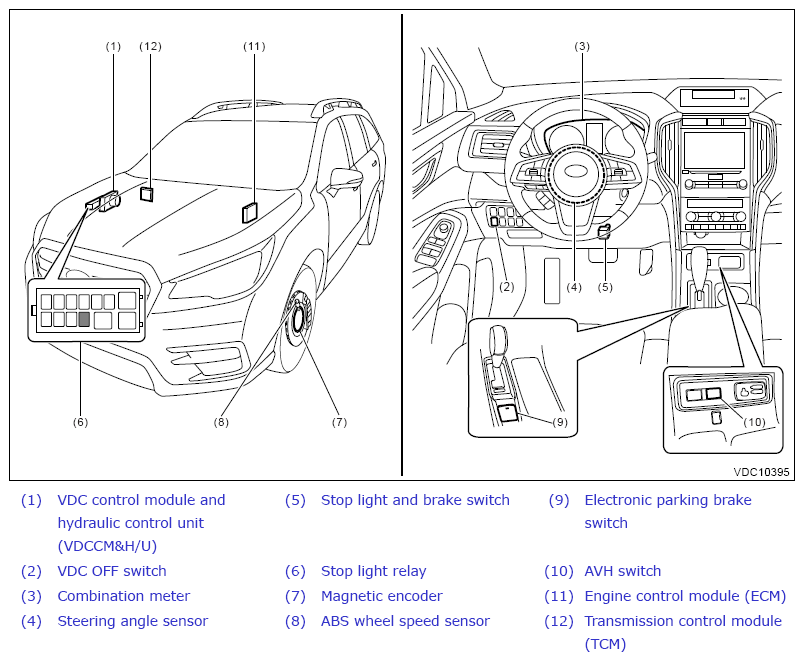 (1) (12) (11)

(6) (8) (7)

(3)

(2) (4) (5)

(9)

(10)

VDC10395

(1) VDC control module and hydraulic control unit (VDCCM&H/U)

(2) VDC OFF switch

(3) Combination meter

(4) Steering angle sensor

(5) Stop light and brake switch

(6) Stop light relay

(7) Magnetic encoder

(8) ABS wheel speed sensor

(9) Electronic parking brake switch

(10) AVH switch

(11) Engine control module (ECM)

(12) Transmission control module (TCM)