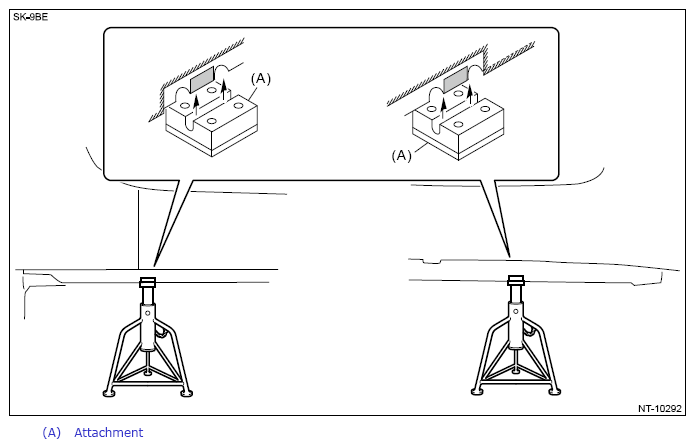 SK-9BE

(A)

(A)

NT-10292

(A) Attachment