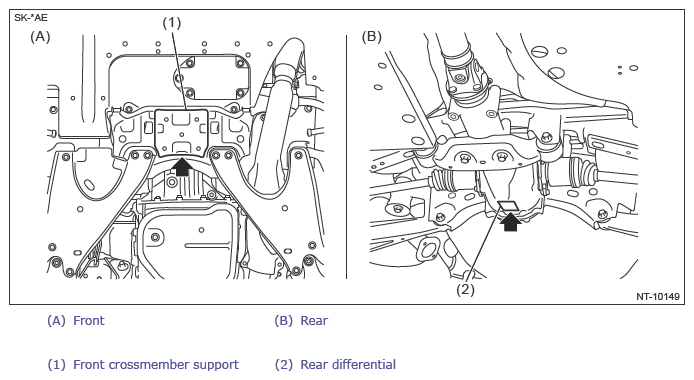 SK-*AE

(A)

(1)

(B)

(2)

NT-10149

(A) Front

(B) Rear

(1) Front crossmember support

(2) Rear differential