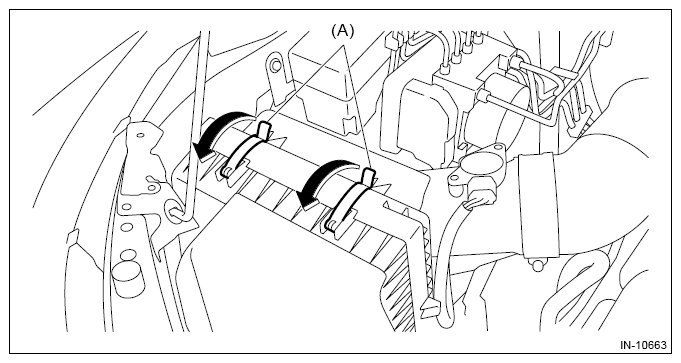 (A)

IN-10663