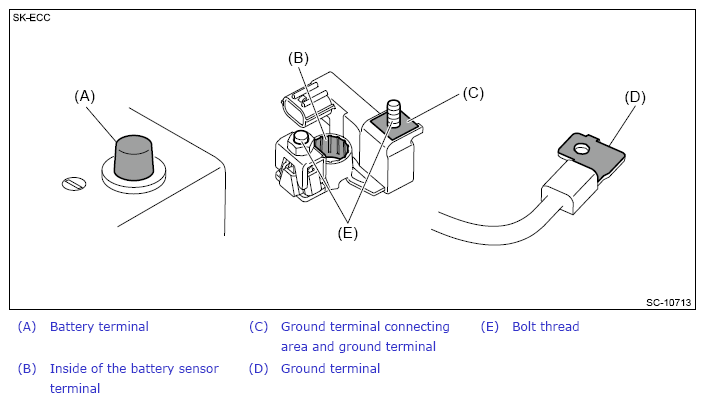 SK-ECC

(A)

(B)

(C)

(D)

(E)

SC-10713

(A) Battery terminal

(B) Inside of the battery sensor terminal

(C) Ground terminal connecting area and ground terminal

(D) Ground terminal

(E) Bolt thread