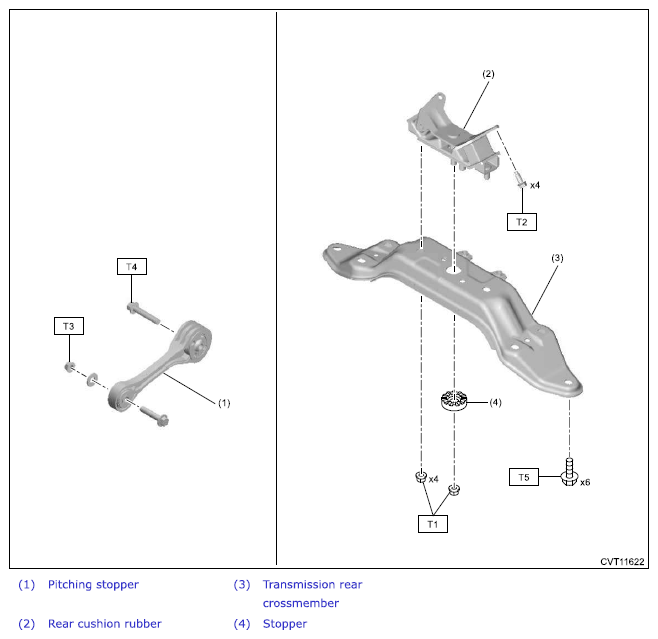 T4

T3

(1)

(2)

x4

T2

(3)

(4)

x4

T1

T5

x6

CVT11622

(1) Pitching stopper

(2) Rear cushion rubber

(3) Transmission rear crossmember

(4) Stopper