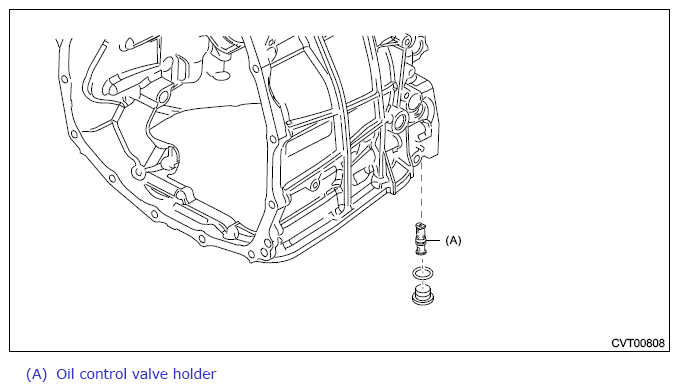 (A)

CVT00808

(A) Oil control valve holder