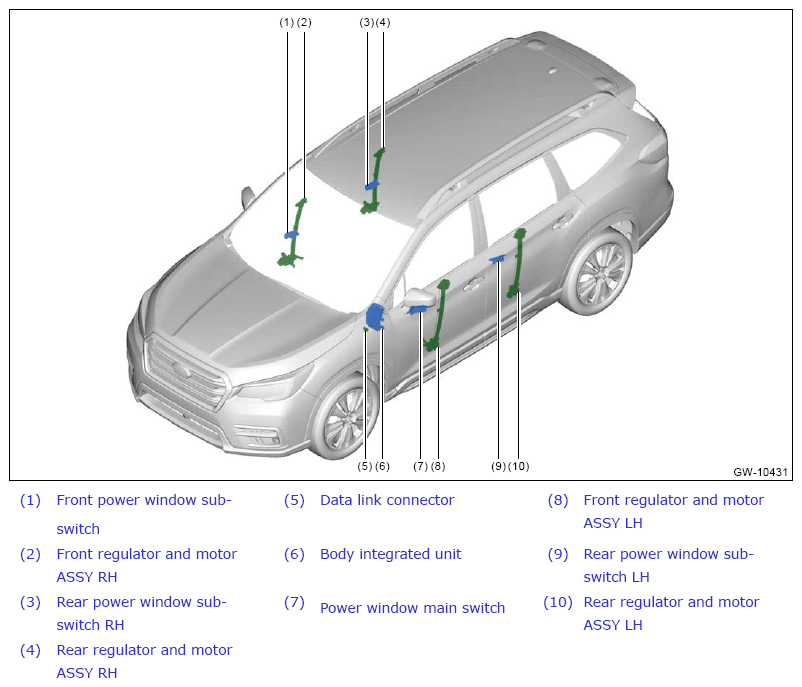 (1) (2)

(3) (4)

(5) (6)

(7) (8)

(9) (10)

GW-10431

(1) Front power window sub-switch

(2) Front regulator and motor ASSY RH

(3) Rear power window sub-switch RH

(4) Rear regulator and motor ASSY RH

(5) Data link connector

(6) Body integrated unit

(7) Power window main switch

(8) Front regulator and motor ASSY LH

(9) Rear power window sub-switch LH

(10) Rear regulator and motor ASSY LH