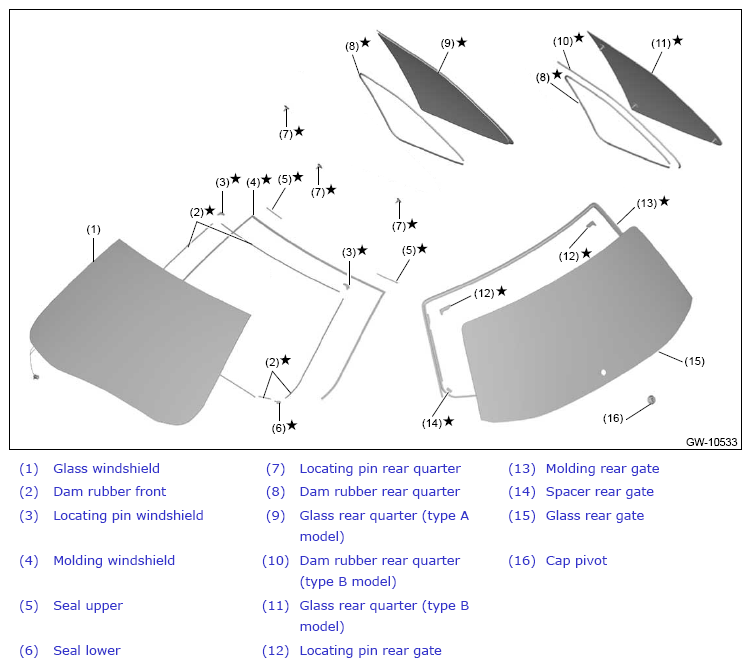 (8)★ (9)★ (10)★ (11)★ (8)★ (7)★ (3)★ (4)★ (5)★ (7)★ (2)★ (7)★ (13)★ (1) (3)★ (5)★ (12)★ (12)★ (2)★ (15) (6)★ (14)★ (16)

GW-10533

(1) Glass windshield
(2) Dam rubber front
(3) Locating pin windshield
(4) Molding windshield
(5) Seal upper
(6) Seal lower

(7) Locating pin rear quarter
(8) Dam rubber rear quarter
(9) Glass rear quarter (type A model)
(10) Dam rubber rear quarter (type B model)
(11) Glass rear quarter (type B model)
(12) Locating pin rear gate

(13) Molding rear gate
(14) Spacer rear gate
(15) Glass rear gate
(16) Cap pivot