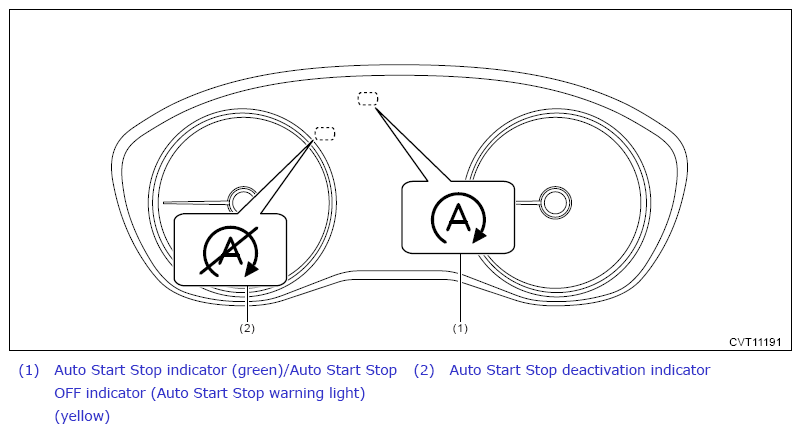 A

A

(2)

(1)

CVT11191

(1) Auto Start Stop indicator (green)/Auto Start Stop OFF indicator (Auto Start Stop warning light) (yellow)

(2) Auto Start Stop deactivation indicator