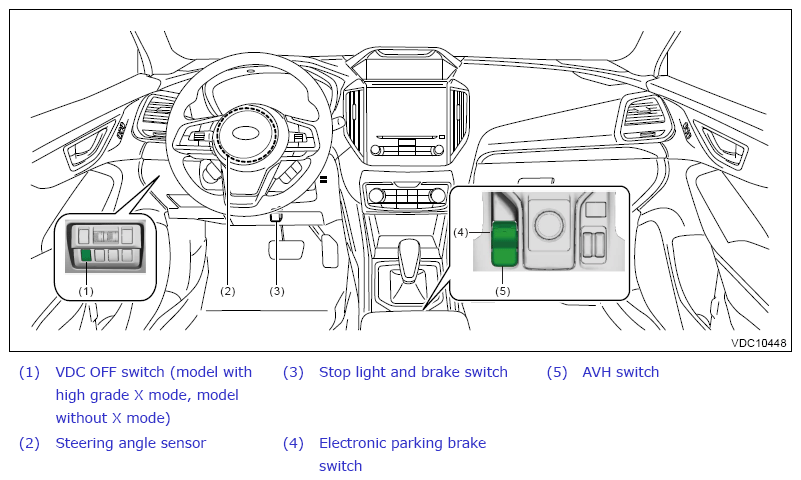 (1)

(2)

(3)

(4)

(5)

VDC10448

(1) VDC OFF switch (model with high grade X mode, model without X mode)

(2) Steering angle sensor

(3) Stop light and brake switch

(4) Electronic parking brake switch

(5) AVH switch