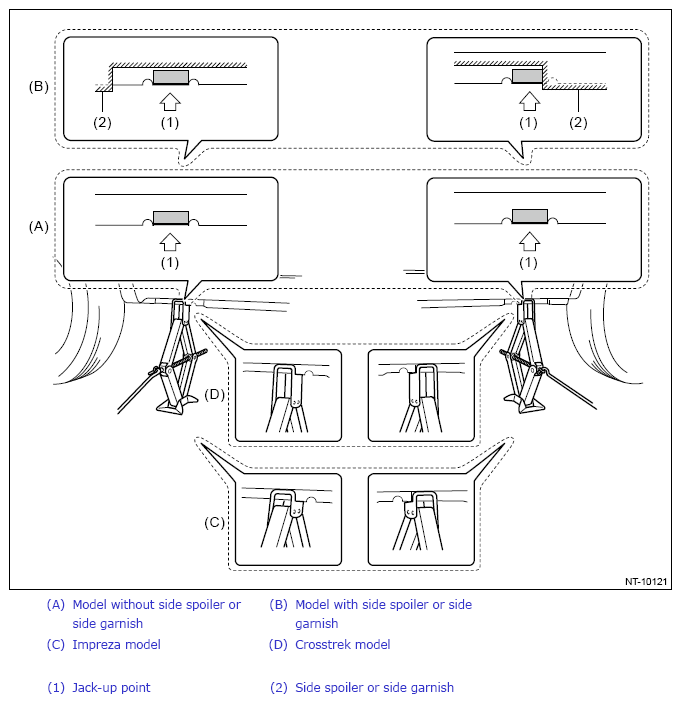 (B)

(2)

(1)

(1)

(2)

(A)

(1)

(1)

(D)

(C)

NT-10121

(A) Model without side spoiler or side garnish

(B) Model with side spoiler or side garnish

(C) Impreza model

(D) Crosstrek model

(1) Jack-up point

(2) Side spoiler or side garnish