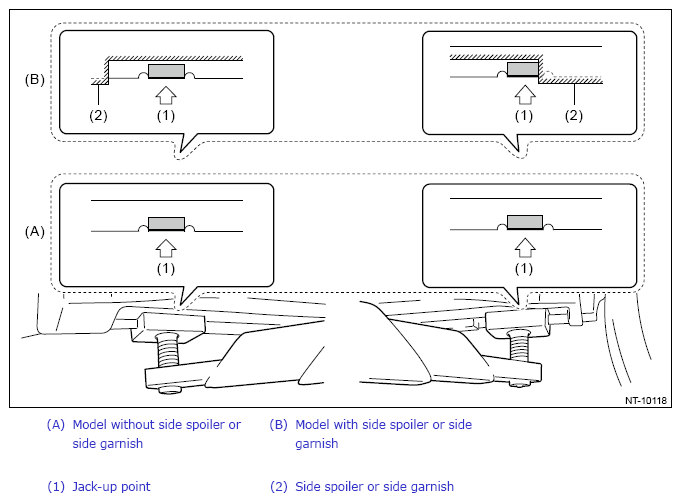 (B)

(2) (1)

(1) (2)

(A)

(1)

(1)

NT-10118

(A) Model without side spoiler or side garnish

(B) Model with side spoiler or side garnish

(1) Jack-up point

(2) Side spoiler or side garnish