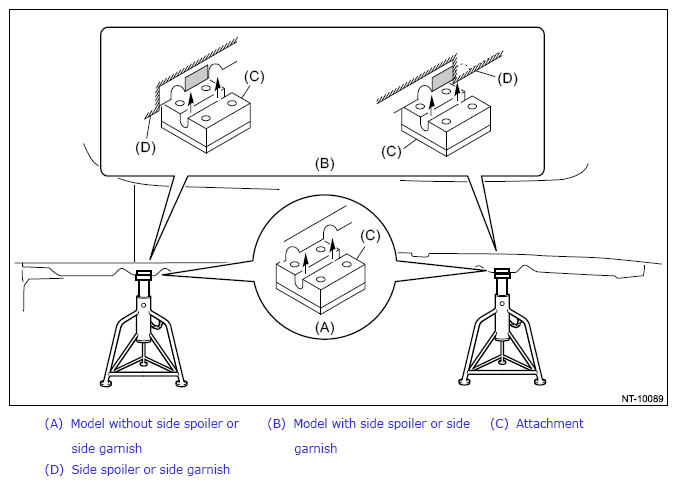 (C)

(D)

(D)

(C)

(B)

(C)

(A)

NT-10089

(A) Model without side spoiler or side garnish

(B) Model with side spoiler or side garnish

(C) Attachment

(D) Side spoiler or side garnish